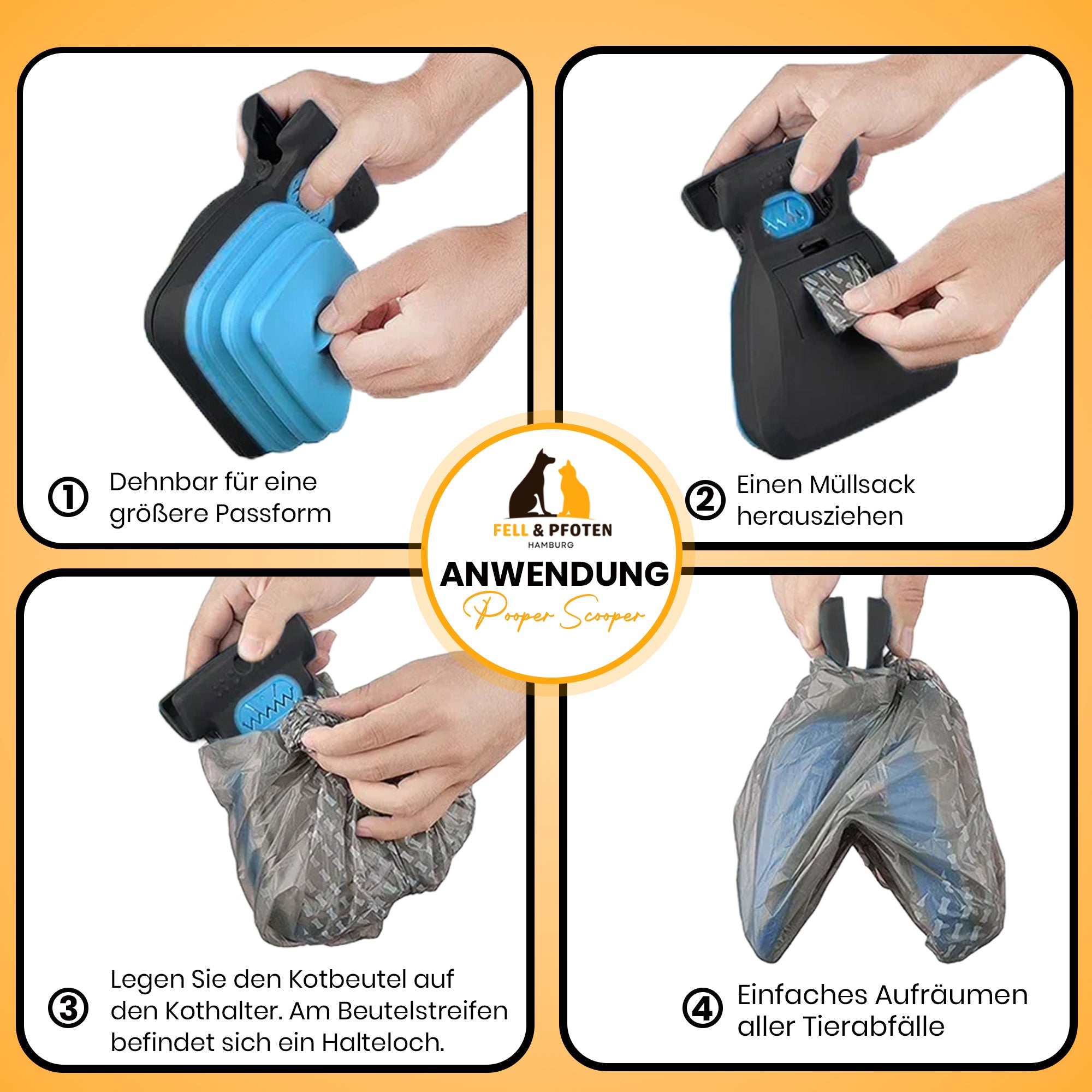 ① Dehnbar für eine größere Passform

② Einen Müllsack herausziehen

FELL & PFOTEN
HAMBURG

ANWENDUNG
Pooper Scooper

③ Legen Sie den Kotbeutel auf den Kothalter. Am Beutelstreifen befindet sich ein Halteloch.

④ Einfaches Aufräumen aller Tierabfälle